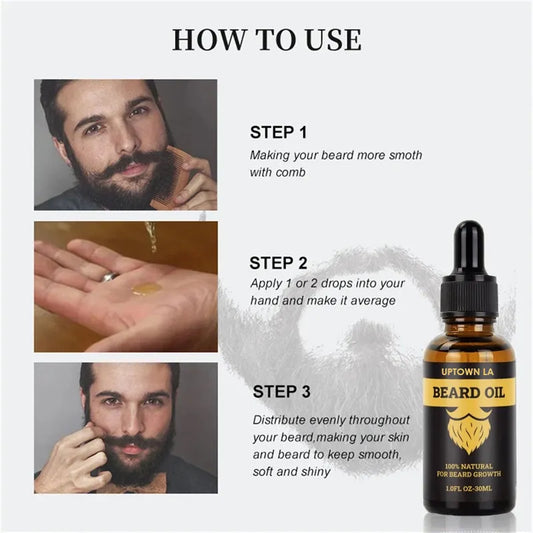 HOW TO USE

STEP 1
Making your beard more smoth with comb

STEP 2
Apply 1 or 2 drops into your hand and make it average

STEP 3
Distribute evenly throughout your beard,making your skin and beard to keep smooth, soft and shiny

UPTOWN LA
BEARD OIL
100% NATURAL
FOR BEARD GROWTH
1.0FL OZ-30ML